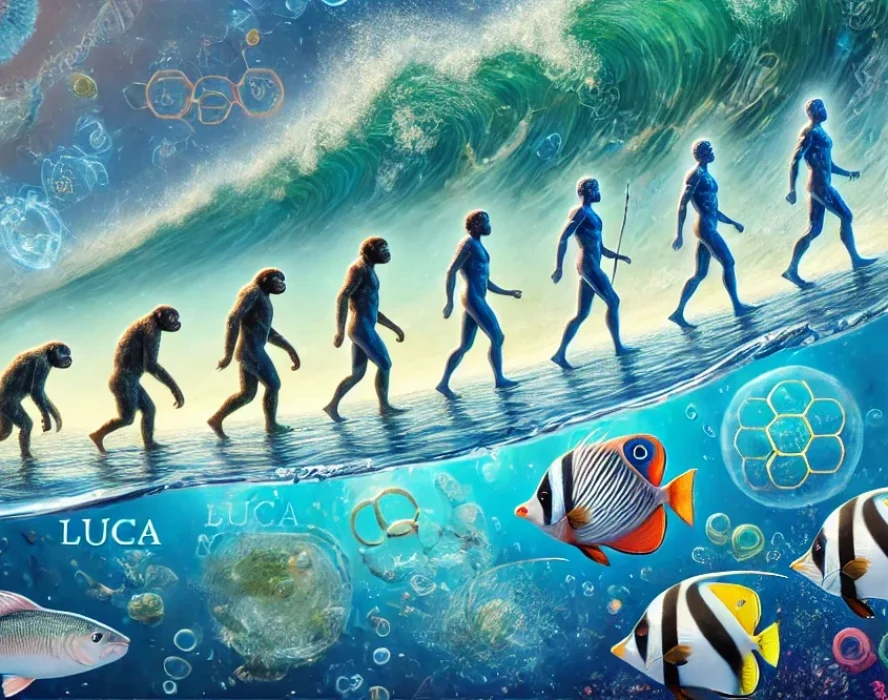 LUCA

LUCA