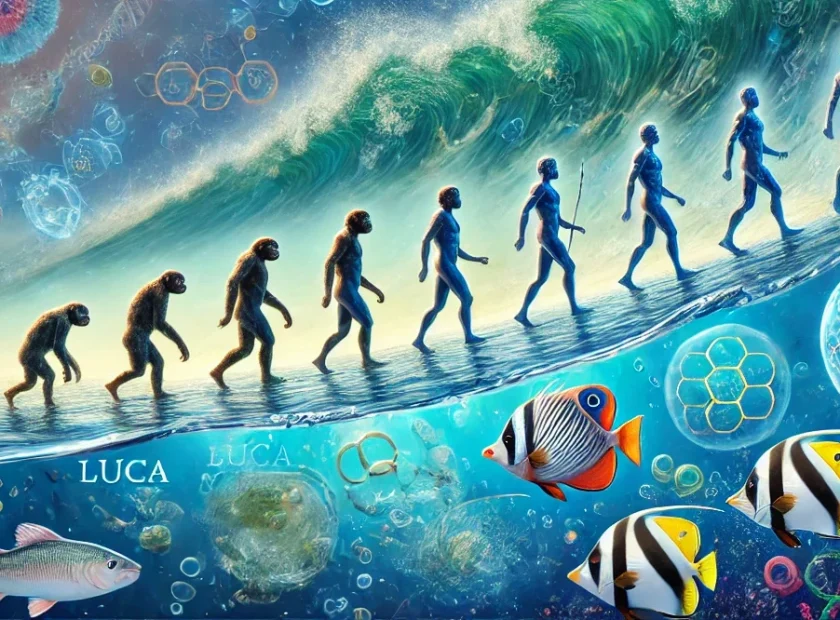 LUCA
LUCA